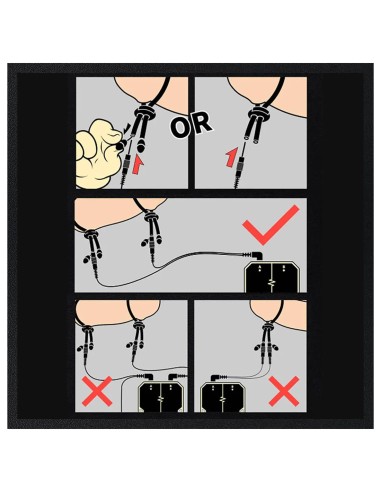 OR